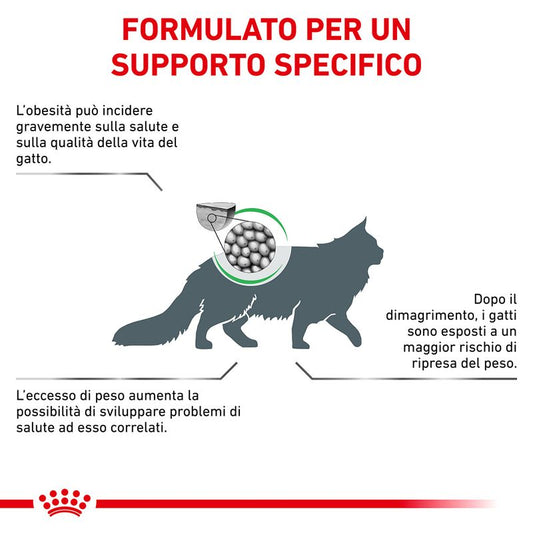 FORMULATO PER UN SUPPORTO SPECIFICO

L'obesità può incidere gravemente sulla salute e sulla qualità della vita del gatto.

Dopo il dimagrimento, i gatti sono esposti a un maggior rischio di ripresa del peso.

L'eccesso di peso aumenta la possibilità di sviluppare problemi di salute ad esso correlati.