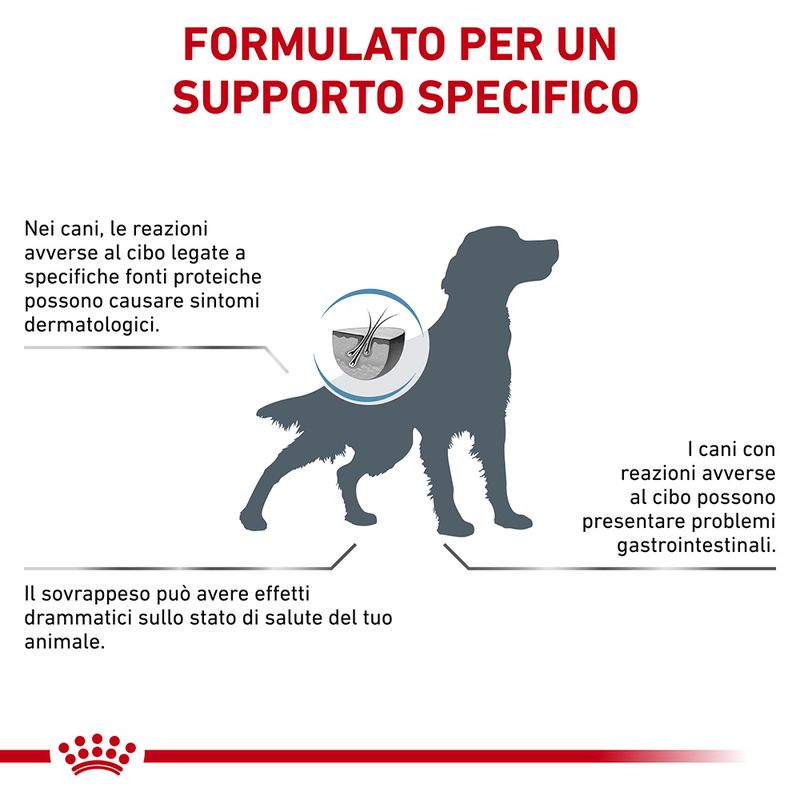 FORMULATO PER UN SUPPORTO SPECIFICO

Nei cani, le reazioni avverse al cibo legate a specifiche fonti proteiche possono causare sintomi dermatologici.

I cani con reazioni avverse al cibo possono presentare problemi gastrointestinali.

Il sovrappeso può avere effetti drammatici sullo stato di salute del tuo animale.